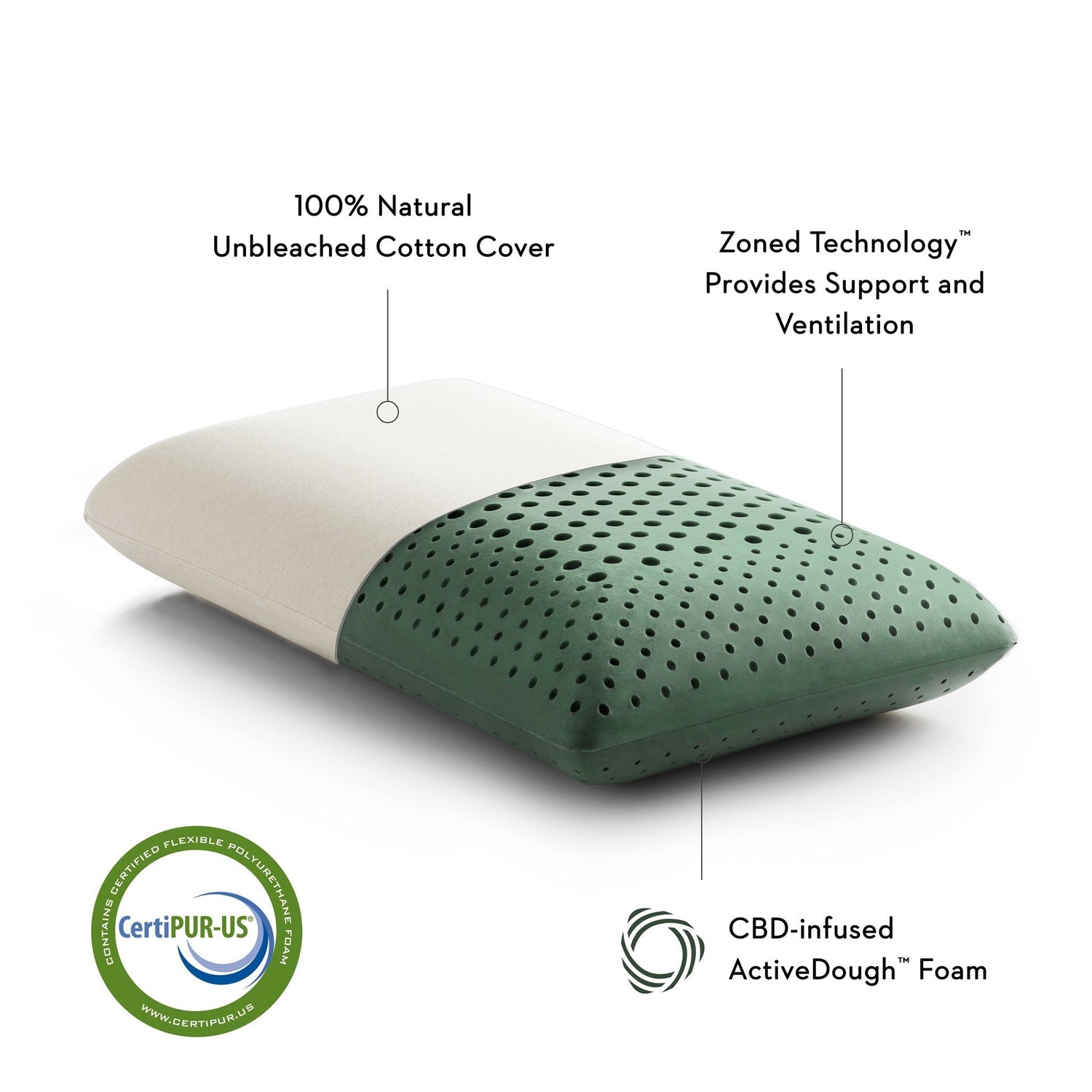 100% Natural Unbleached Cotton Cover

Zoned Technology™ Provides Support and Ventilation

CONTAINS CERTIFIED FLEXIBLE POLYURETHANE FOAM

CertiPUR-US®

WWW.CERTIPUR.US

CBD-infused ActiveDough™ Foam