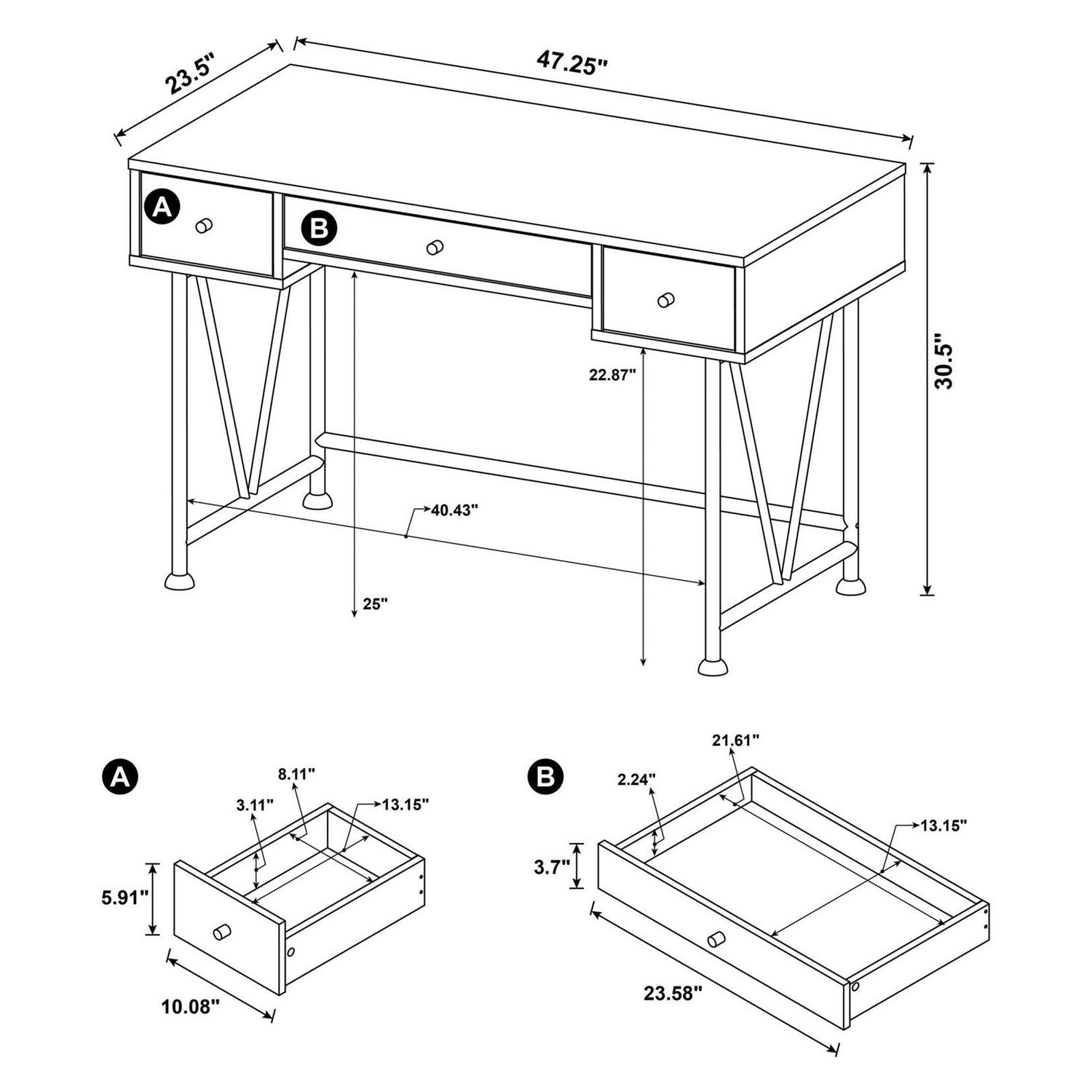 23.5"

47.25"

A

B

30.5"

22.87"

40.43"

25"

A

8.11"

3.11"

13.15"

5.91"

10.08"

B

21.61"

2.24"

13.15"

3.7"

23.58"